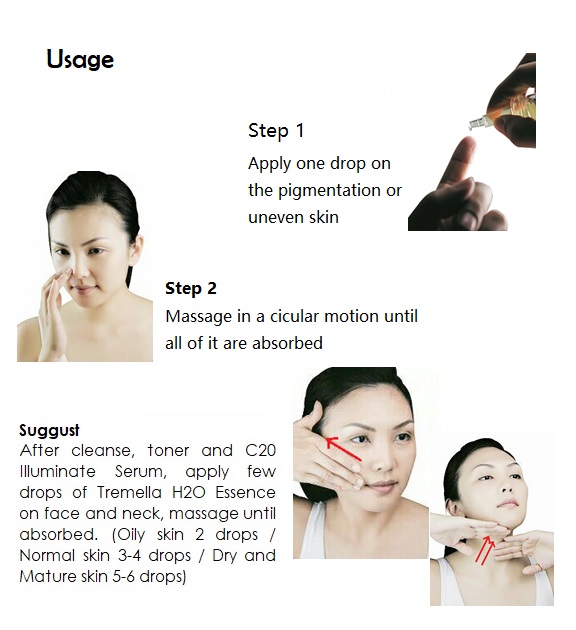 Usage

Step 1
Apply one drop on the pigmentation or uneven skin

Step 2
Massage in a cicular motion until all of it are absorbed

Suggust
After cleanse, toner and C20 Illuminate Serum, apply few drops of Tremella H2O Essence on face and neck, massage until absorbed. (Oily skin 2 drops / Normal skin 3-4 drops / Dry and Mature skin 5-6 drops)