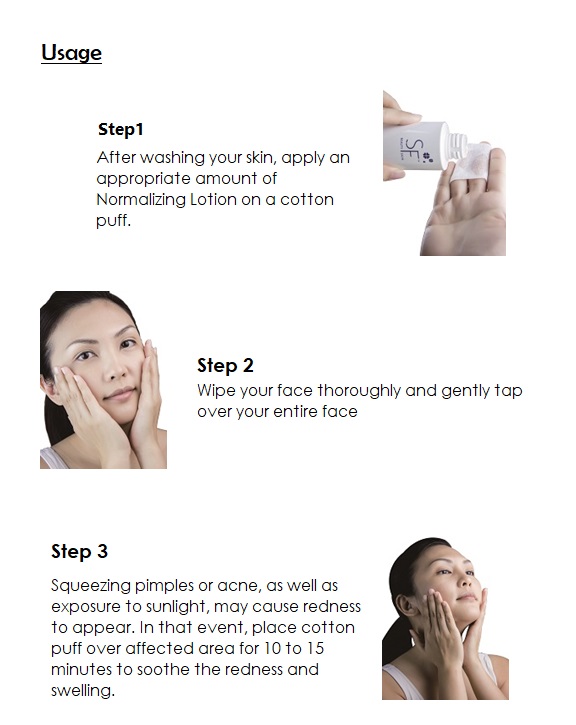 Usage

Step1
After washing your skin, apply an appropriate amount of Normalizing Lotion on a cotton puff.

SF

Step 2
Wipe your face thoroughly and gently tap over your entire face

Step 3
Squeezing pimples or acne, as well as exposure to sunlight, may cause redness to appear. In that event, place cotton puff over affected area for 10 to 15 minutes to soothe the redness and swelling.