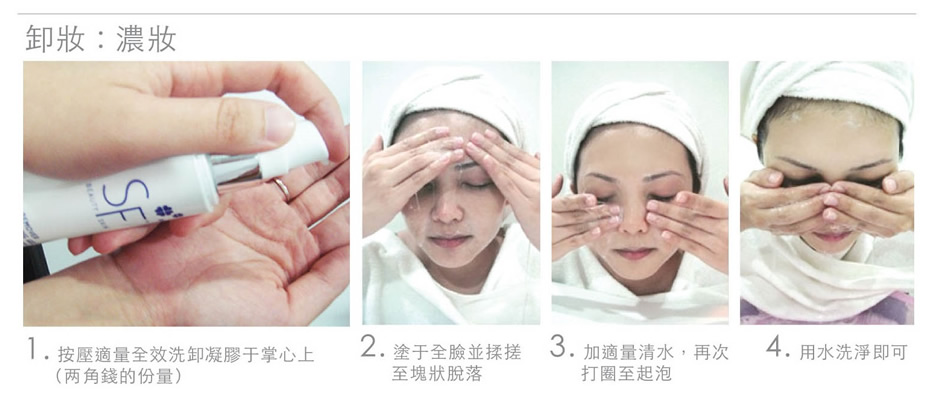 卸妝：濃妝

SF

1. 按壓適量全效洗卸凝膠于掌心上（兩角錢的份量）

2. 塗于全臉並揉搓至塊狀脫落

3. 加適量清水，再次打圈至起泡

4. 用水洗淨即可