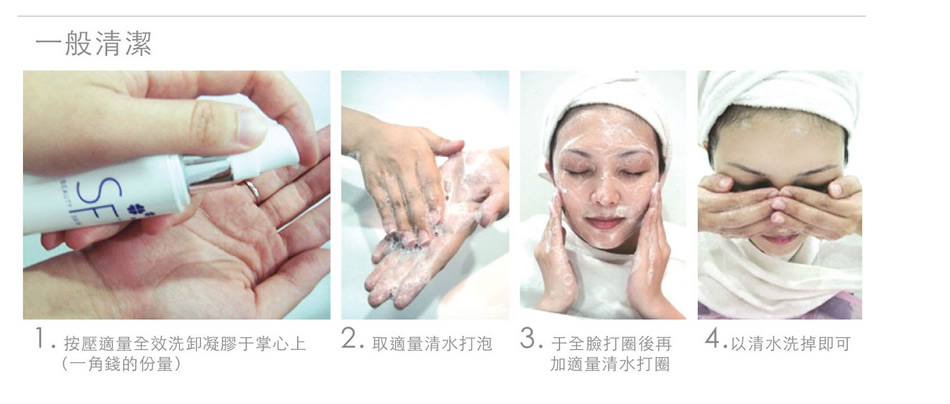 一般清潔

SF BEAUTY

1. 按壓適量全效洗卸凝膠于掌心上（一角錢的份量）

2. 取適量清水打泡

3. 于全臉打圈後再加適量清水打圈

4. 以清水洗掉即可